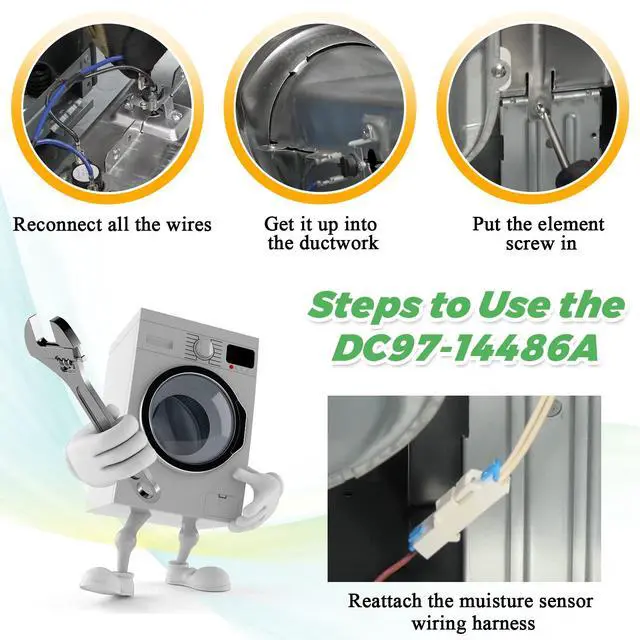 Reconnect all the wires

Get it up into the ductwork

Put the element screw in

Steps to Use the DC97-14486A

Reattach the muisture sensor wiring harness