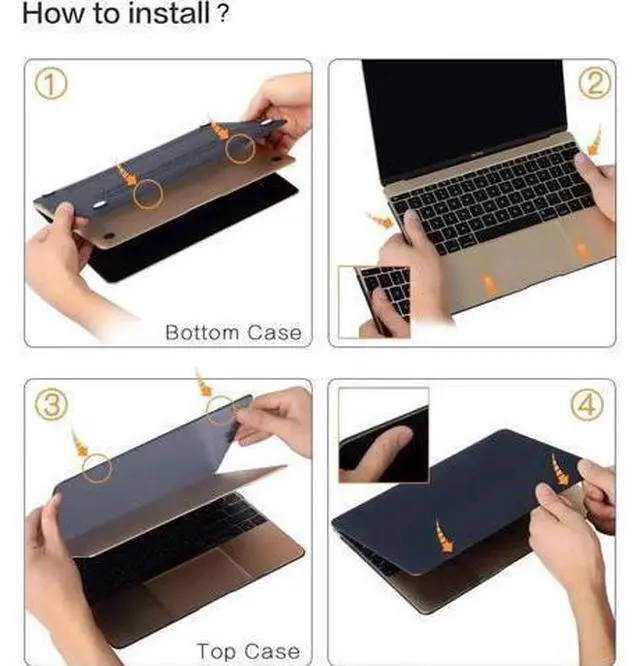 How to install ?

①

Bottom Case

②

③

Top Case

④