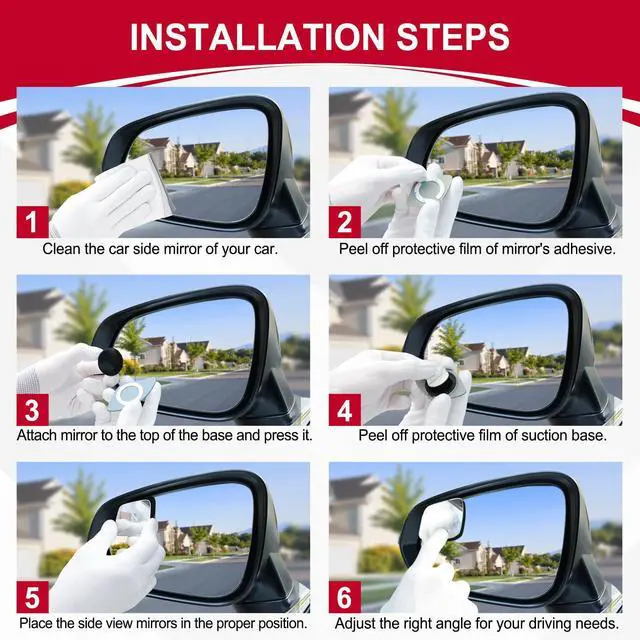 INSTALLATION STEPS

1
Clean the car side mirror of your car.

2
Peel off protective film of mirror's adhesive.

3
Attach mirror to the top of the base and press it.

4
Peel off protective film of suction base.

5
Place the side view mirrors in the proper position.

6
Adjust the right angle for your driving needs.