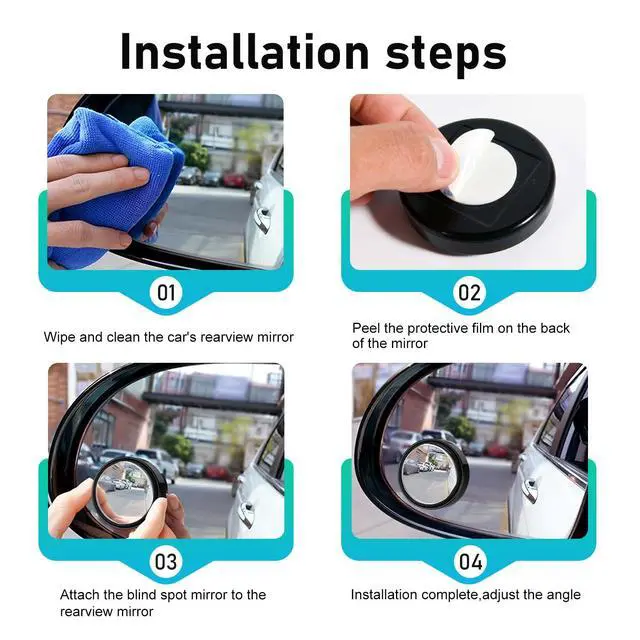 Installation steps

01

Wipe and clean the car's rearview mirror

02

Peel the protective film on the back of the mirror

03

Attach the blind spot mirror to the rearview mirror

04

Installation complete,adjust the angle