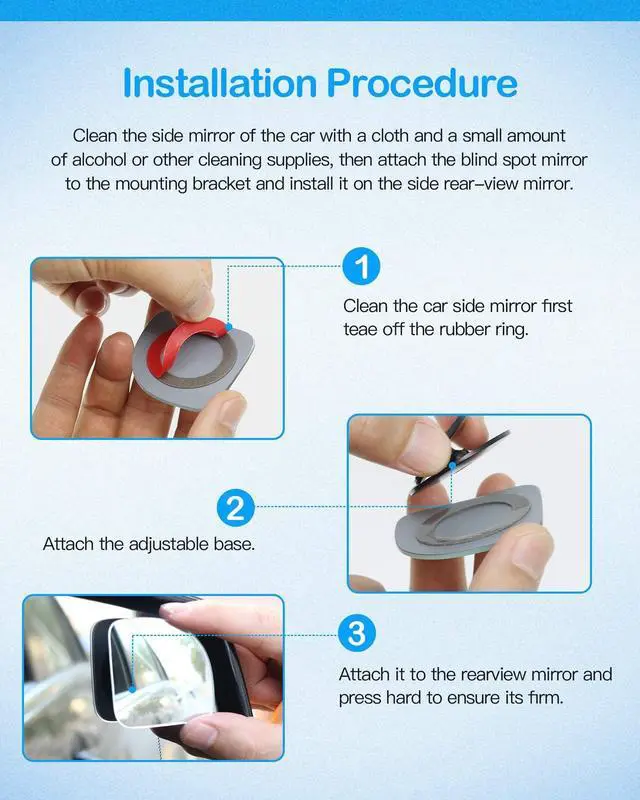 Installation Procedure

Clean the side mirror of the car with a cloth and a small amount of alcohol or other cleaning supplies, then attach the blind spot mirror to the mounting bracket and install it on the side rear–view mirror.

1

Clean the car side mirror first teae off the rubber ring.

2

Attach the adjustable base.

3

Attach it to the rearview mirror and press hard to ensure its firm.