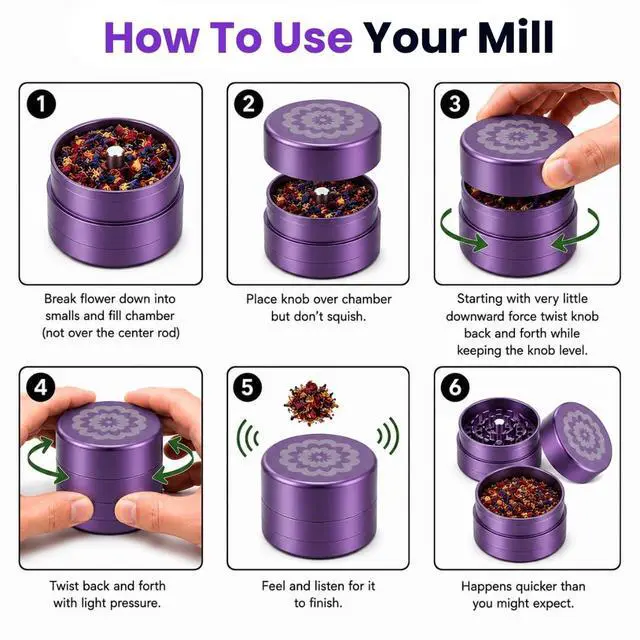 How To Use Your Mill

1

Break flower down into smalls and fill chamber (not over the center rod)

2

Place knob over chamber but don't squish.

3

Starting with very little downward force twist knob back and forth while keeping the knob level.

4

Twist back and forth with light pressure.

5

Feel and listen for it to finish.

6

Happens quicker than you might expect.