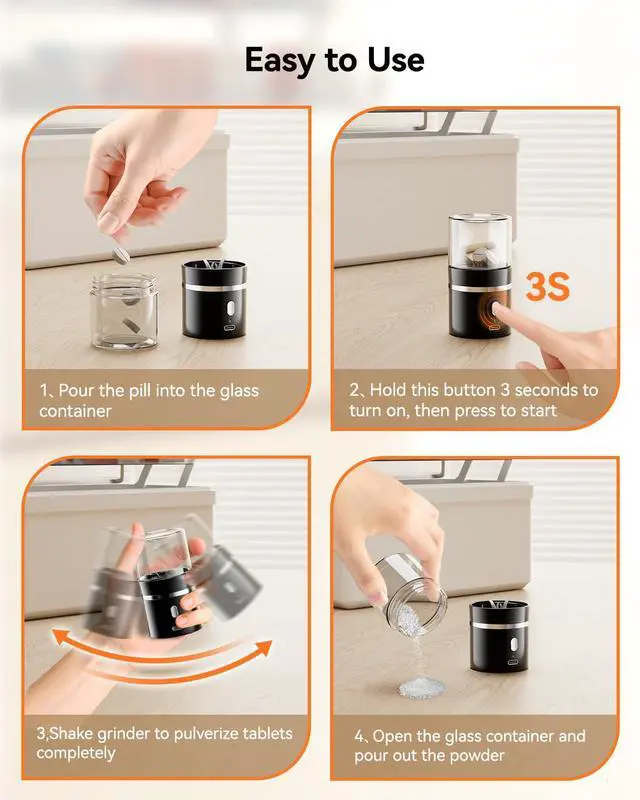 Easy to Use

1、Pour the pill into the glass container

3S

2、Hold this button 3 seconds to turn on, then press to start

3,Shake grinder to pulverize tablets completely

4、Open the glass container and pour out the powder