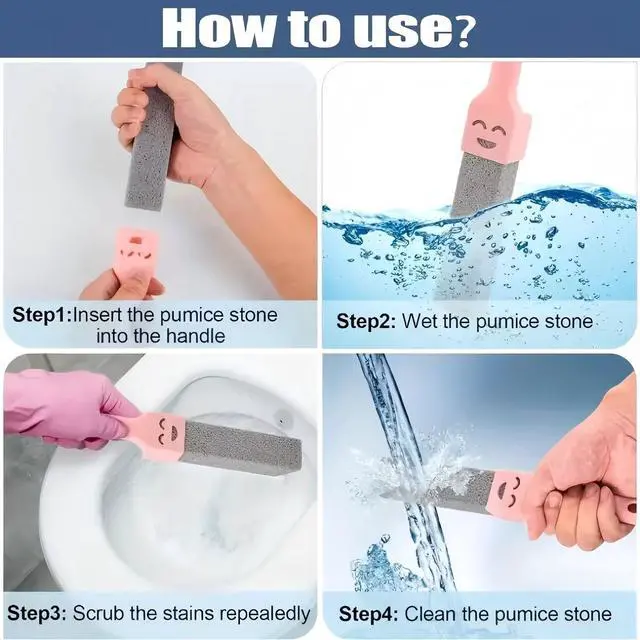 How to use?

Step1:Insert the pumice stone into the handle

Step2: Wet the pumice stone

Step3: Scrub the stains repealedly

Step4: Clean the pumice stone