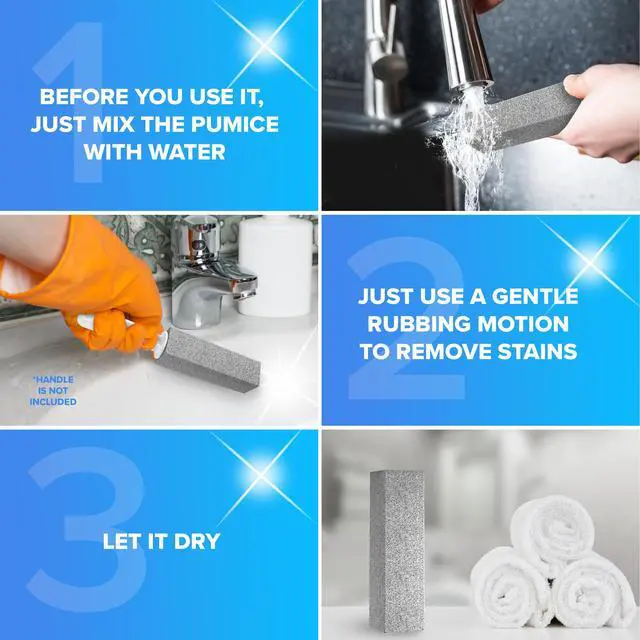 1

BEFORE YOU USE IT, JUST MIX THE PUMICE WITH WATER

*HANDLE IS NOT INCLUDED

2

JUST USE A GENTLE RUBBING MOTION TO REMOVE STAINS

3

LET IT DRY