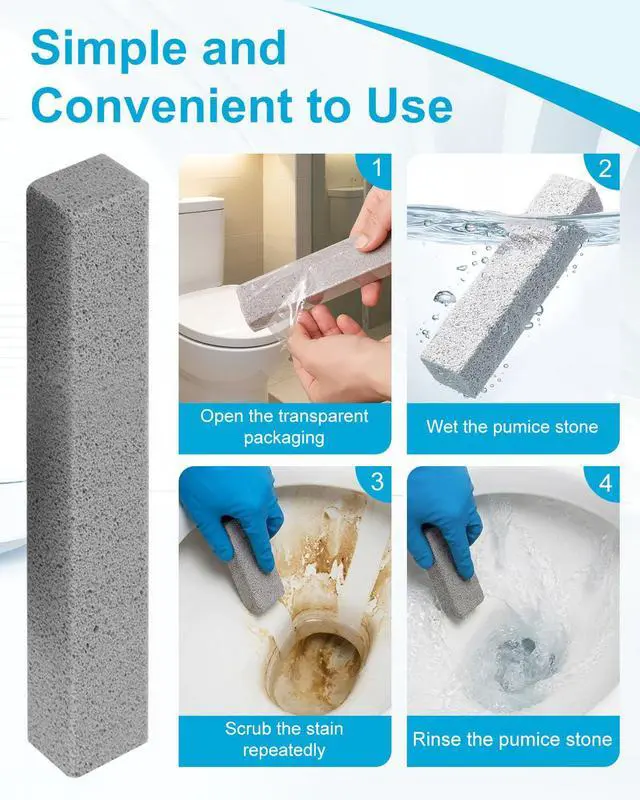 Simple and Convenient to Use

1

Open the transparent packaging

2

Wet the pumice stone

3

Scrub the stain repeatedly

4

Rinse the pumice stone