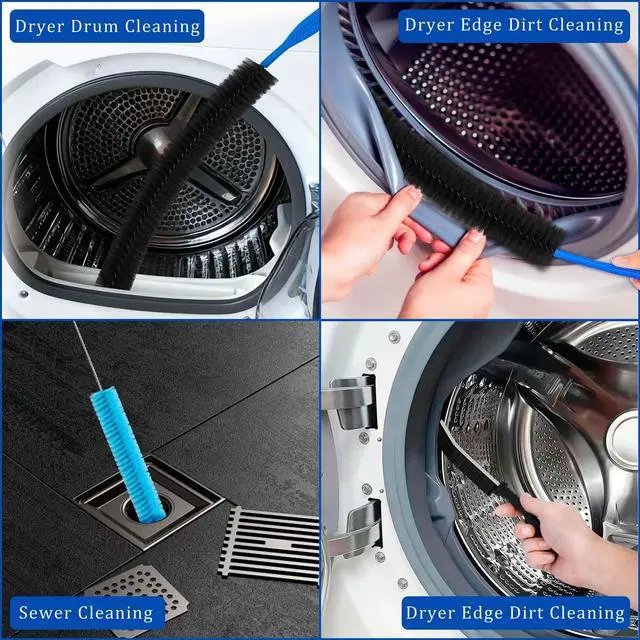 Dryer Drum Cleaning

Dryer Edge Dirt Cleaning

Sewer Cleaning

Dryer Edge Dirt Cleaning