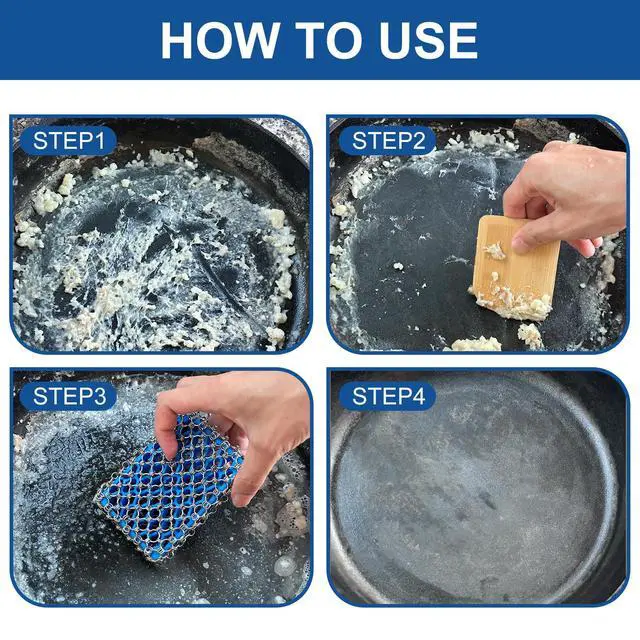 HOW TO USE

STEP1

STEP2

STEP3

STEP4