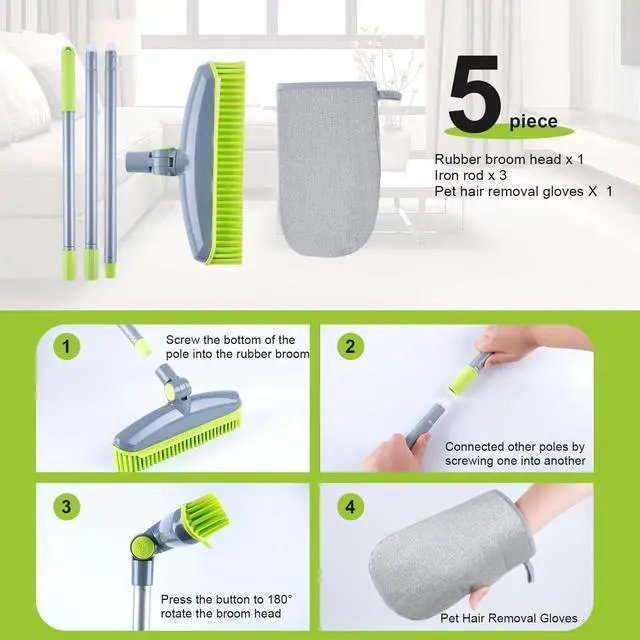 5 piece

Rubber broom head x 1
Iron rod x 3
Pet hair removal gloves X 1

1

Screw the bottom of the pole into the rubber broom

2

Connected other poles by screwing one into another

3

Press the button to 180° rotate the broom head

4

Pet Hair Removal Gloves