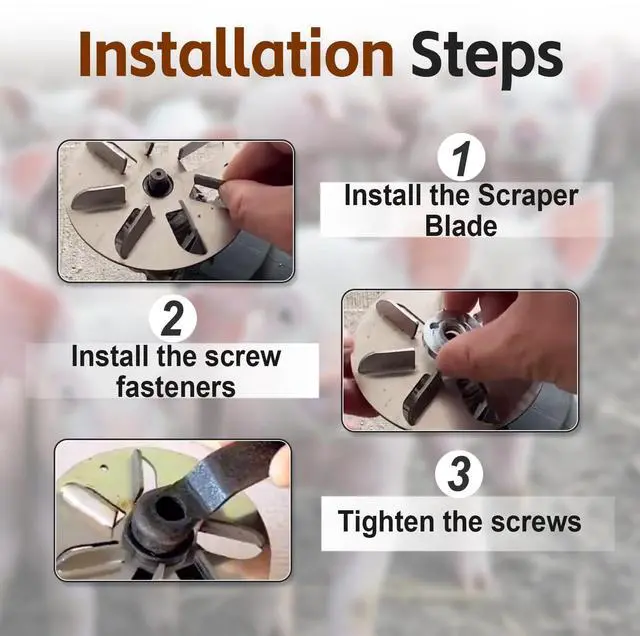 Installation Steps

1
Install the Scraper Blade

2
Install the screw fasteners

3
Tighten the screws