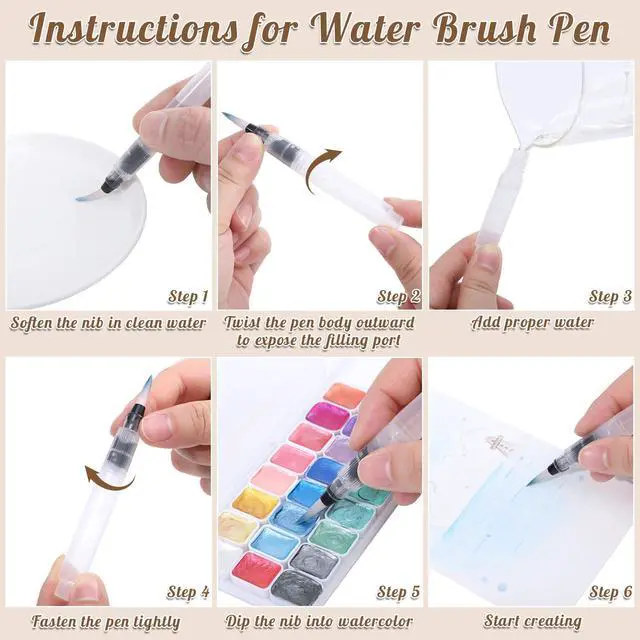 Instructions for Water Brush Pen

Step 1
Soften the nib in clean water

Step 2
Twist the pen body outward to expose the filling port

Step 3
Add proper water

Step 4
Fasten the pen tightly

Step 5
Dip the nib into watercolor

Step 6
Start creating