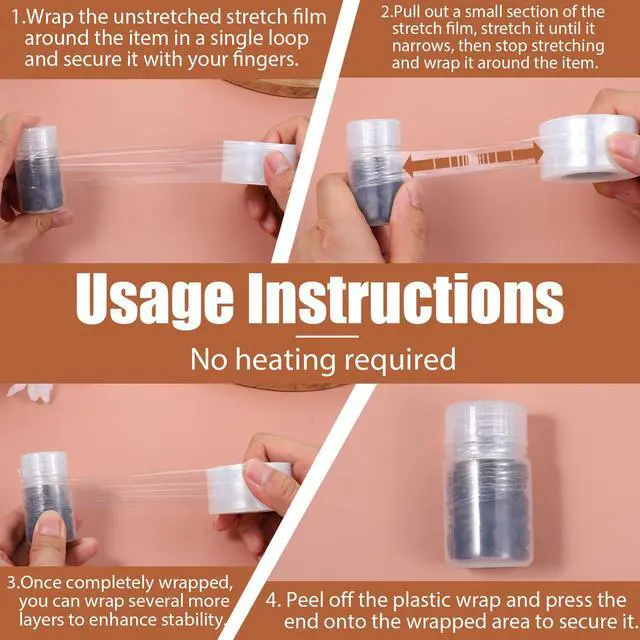 1.Wrap the unstretched stretch film around the item in a single loop and secure it with your fingers.

2.Pull out a small section of the stretch film, stretch it until it narrows, then stop stretching and wrap it around the item.

Usage Instructions

No heating required

3.Once completely wrapped, you can wrap several more layers to enhance stability.

4. Peel off the plastic wrap and press the end onto the wrapped area to secure it.