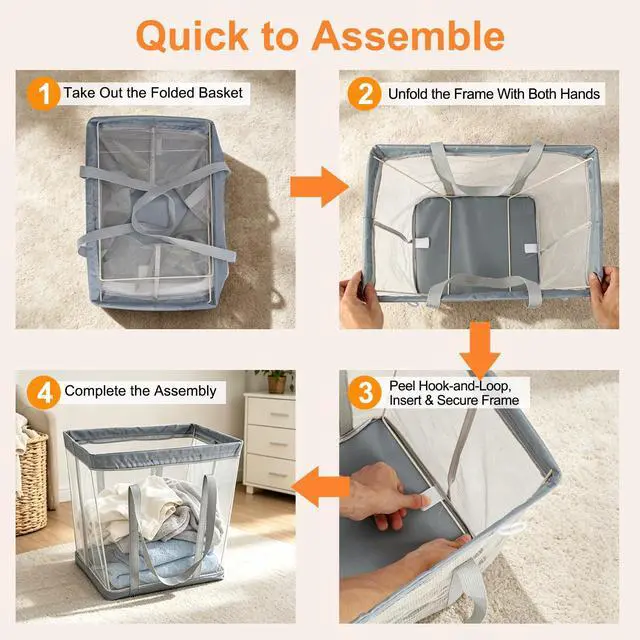 Quick to Assemble

1 Take Out the Folded Basket

2 Unfold the Frame With Both Hands

3 Peel Hook-and-Loop, Insert & Secure Frame

4 Complete the Assembly