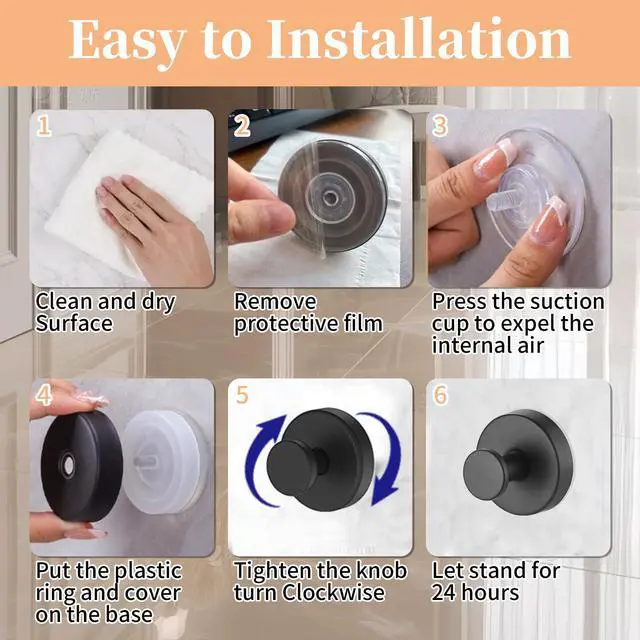 Easy to Installation

1

Clean and dry Surface

2

Remove protective film

3

Press the suction cup to expel the internal air

4

Put the plastic ring and cover on the base

5

Tighten the knob turn Clockwise

6

Let stand for 24 hours