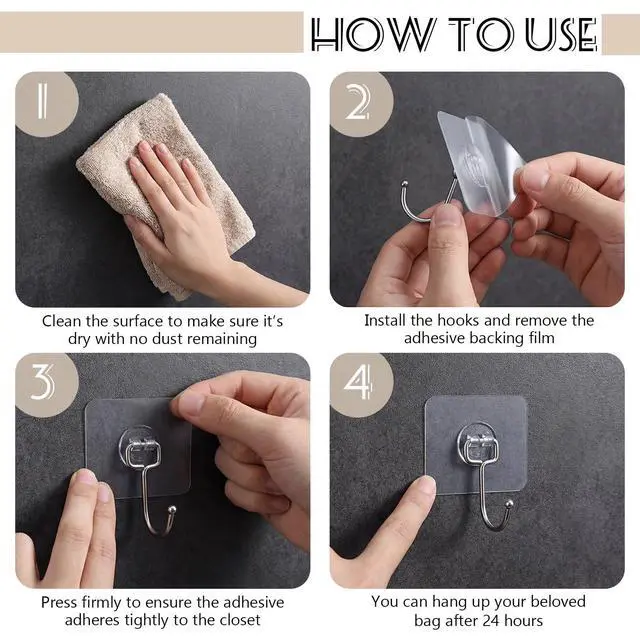 HOW TO USE

1

Clean the surface to make sure it's dry with no dust remaining

2

Install the hooks and remove the adhesive backing film

3

Press firmly to ensure the adhesive adheres tightly to the closet

4

You can hang up your beloved bag after 24 hours