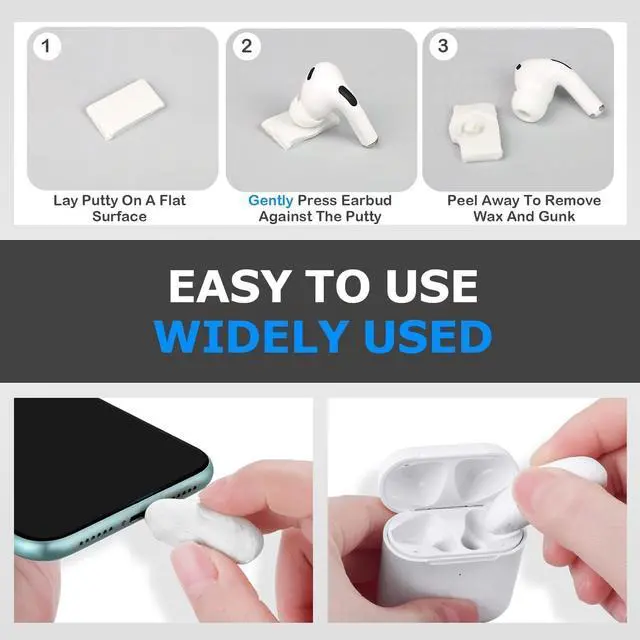 1

Lay Putty On A Flat Surface

2

Gently Press Earbud Against The Putty

3

Peel Away To Remove Wax And Gunk

EASY TO USE
WIDELY USED