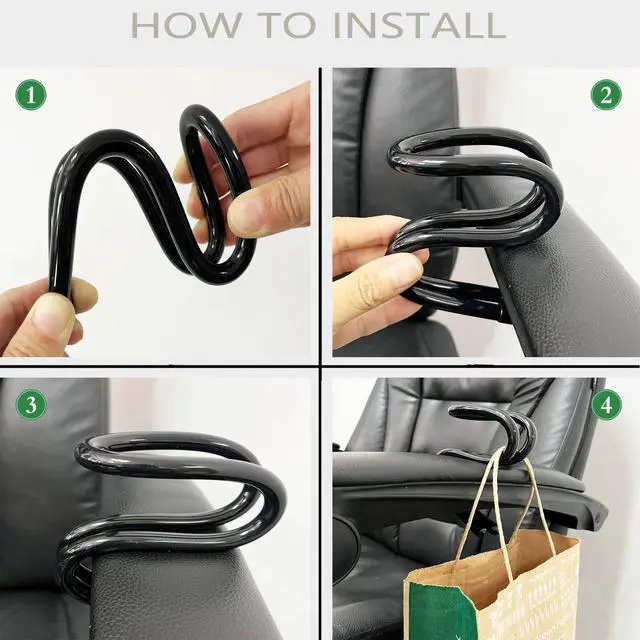 HOW TO INSTALL

1

2

3

4