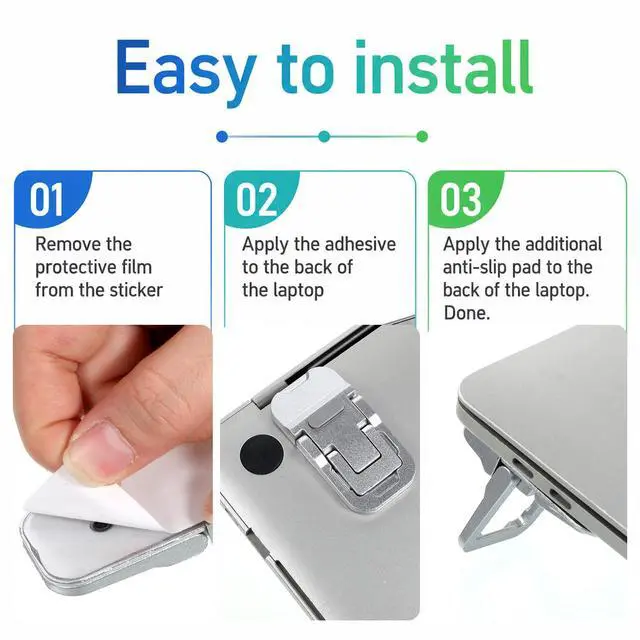 Easy to install

01
Remove the protective film from the sticker

02
Apply the adhesive to the back of the laptop

03
Apply the additional anti-slip pad to the back of the laptop. Done.