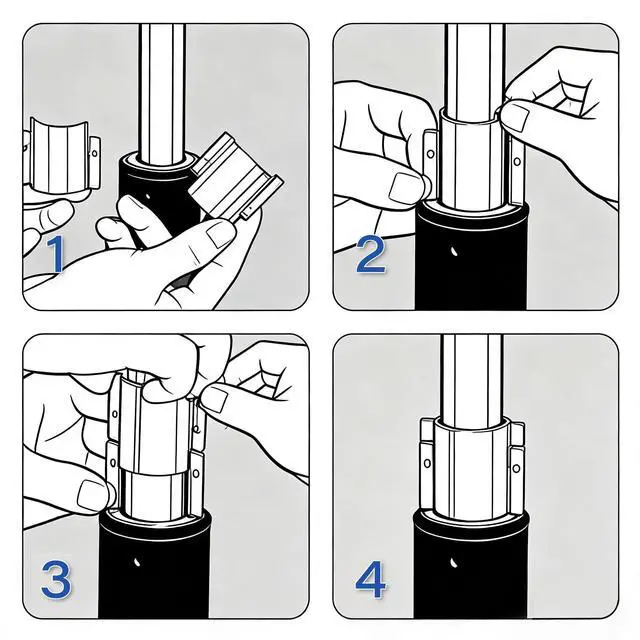 1

2

3

4