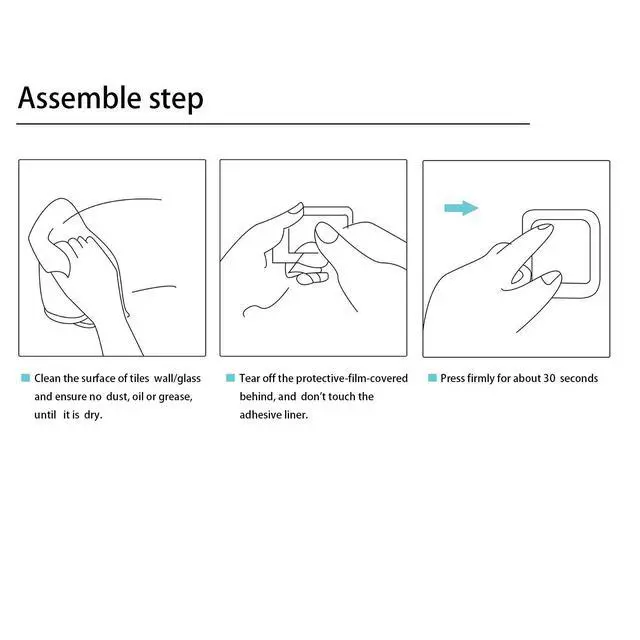 Assemble step

Clean the surface of tiles wall/glass and ensure no dust, oil or grease, until it is dry.

Tear off the protective-film-covered behind, and don't touch the adhesive liner.

Press firmly for about 30 seconds