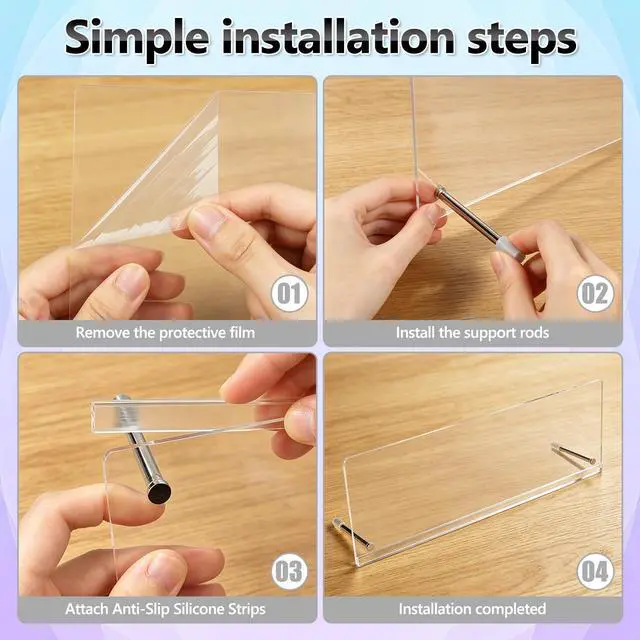 Simple installation steps

01
Remove the protective film

02
Install the support rods

03
Attach Anti-Slip Silicone Strips

04
Installation completed