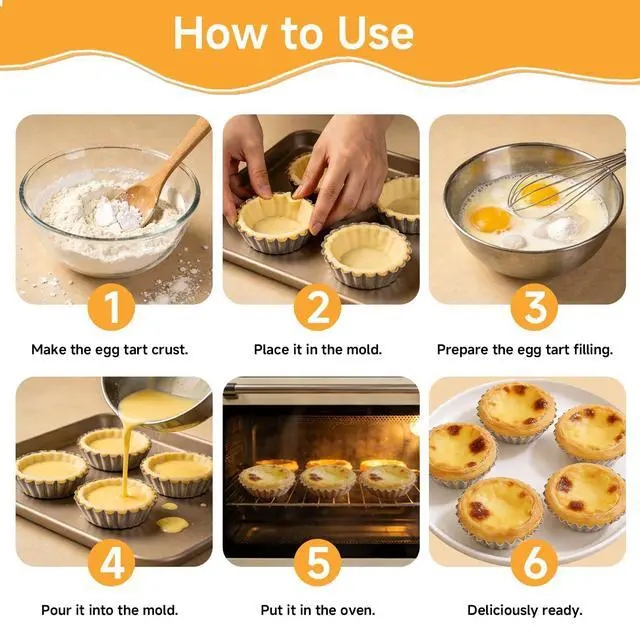 How to Use

1
Make the egg tart crust.

2
Place it in the mold.

3
Prepare the egg tart filling.

4
Pour it into the mold.

5
Put it in the oven.

6
Deliciously ready.