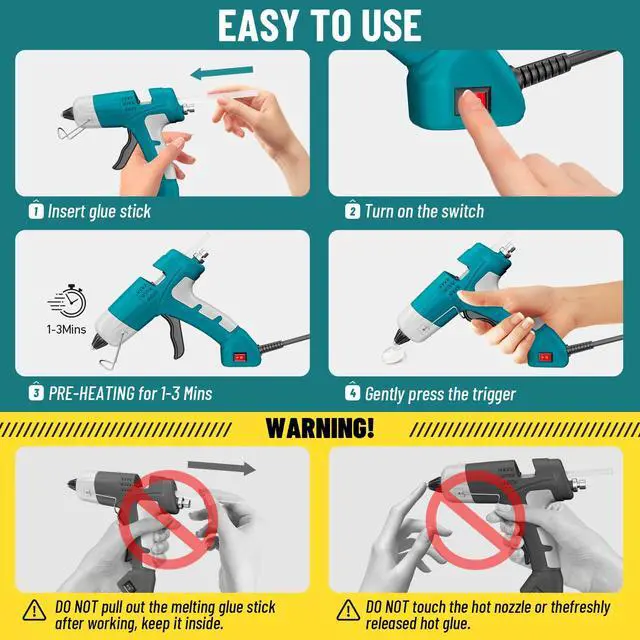 EASY TO USE

1 Insert glue stick

2 Turn on the switch

1-3Mins

3 PRE-HEATING for 1-3 Mins

4 Gently press the trigger

WARNING!

DO NOT pull out the melting glue stick after working, keep it inside.

DO NOT touch the hot nozzle or thefreshly released hot glue.