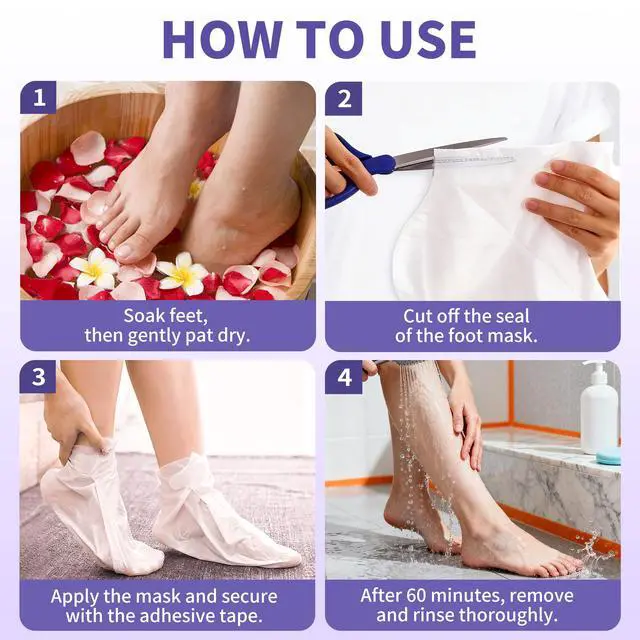 HOW TO USE

1

Soak feet, then gently pat dry.

2

Cut off the seal of the foot mask.

3

Apply the mask and secure with the adhesive tape.

4

After 60 minutes, remove and rinse thoroughly.