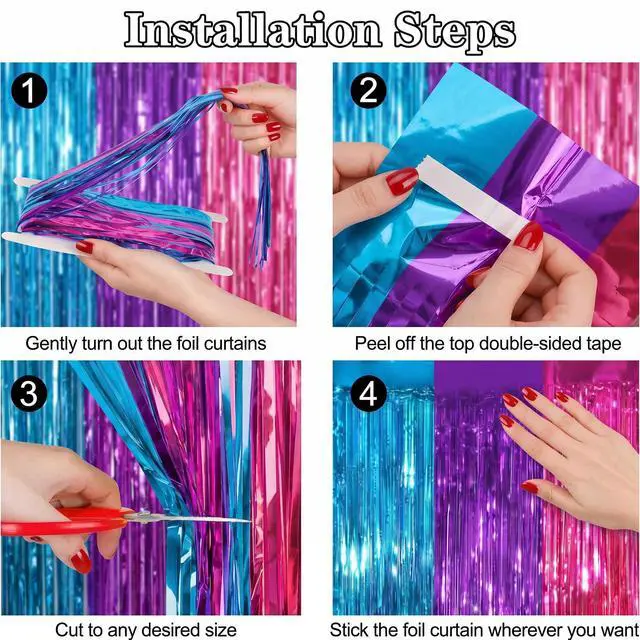 Installation Steps

1

Gently turn out the foil curtains

2

Peel off the top double-sided tape

3

Cut to any desired size

4

Stick the foil curtain wherever you want