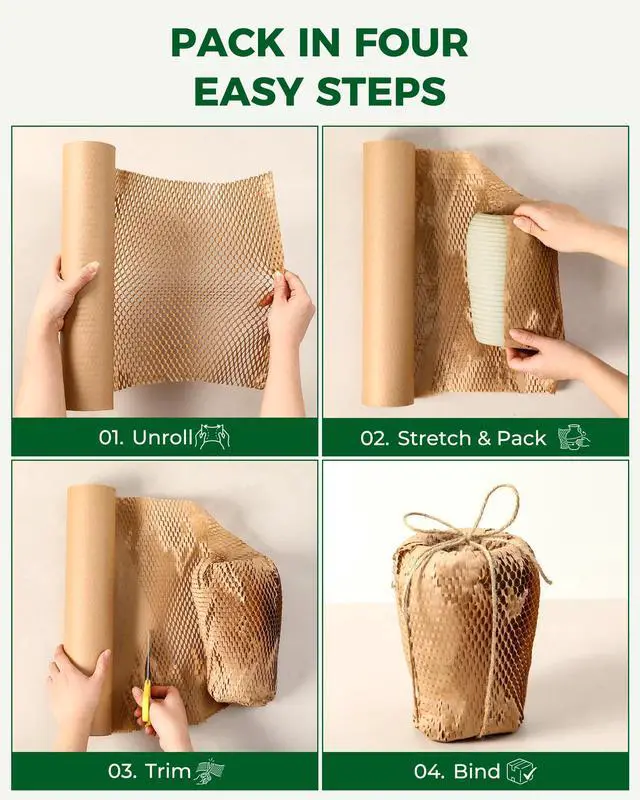 PACK IN FOUR EASY STEPS

01. Unroll

02. Stretch & Pack

03. Trim

04. Bind