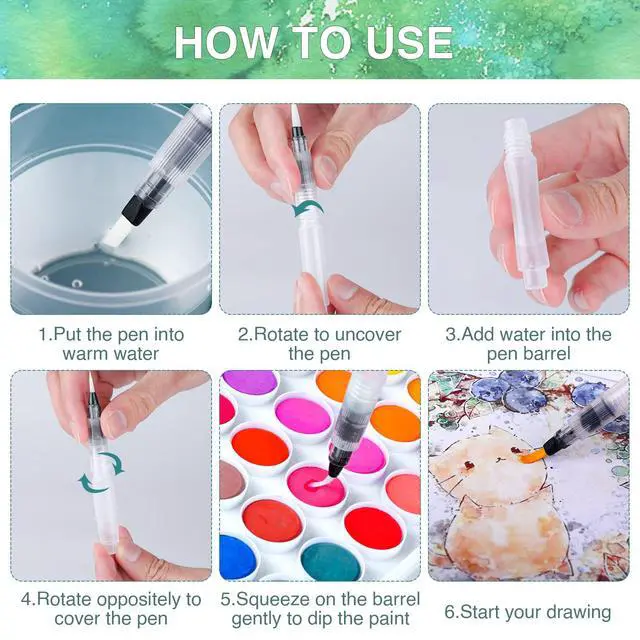 HOW TO USE

1.Put the pen into warm water

2.Rotate to uncover the pen

3.Add water into the pen barrel

4.Rotate oppositely to cover the pen

5.Squeeze on the barrel gently to dip the paint

6.Start your drawing