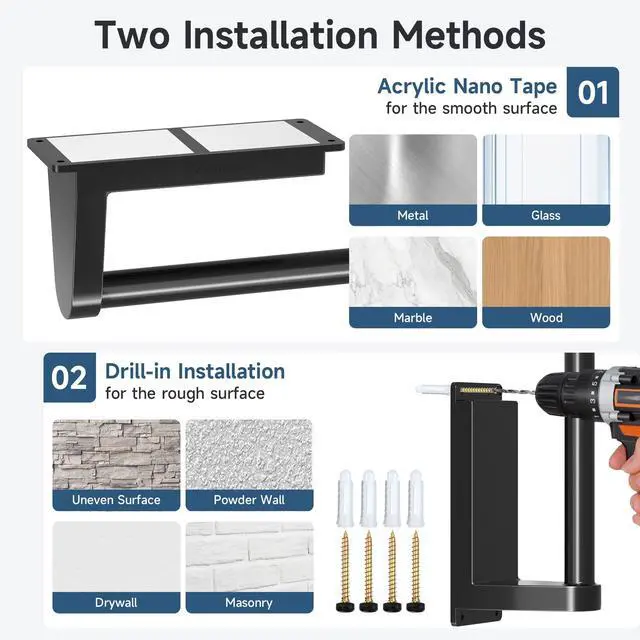 Two Installation Methods

Acrylic Nano Tape
for the smooth surface

01

Metal

Glass

Marble

Wood

02

Drill-in Installation
for the rough surface

Uneven Surface

Powder Wall

Drywall

Masonry