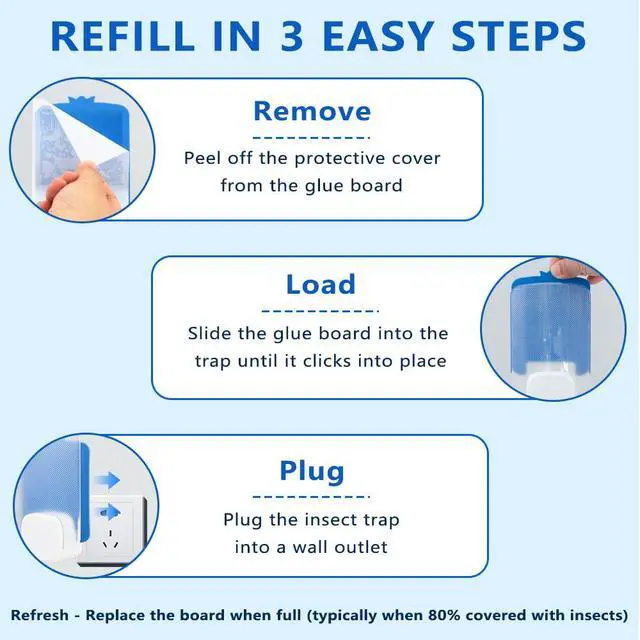 REFILL IN 3 EASY STEPS

Remove

Peel off the protective cover from the glue board

Load

Slide the glue board into the trap until it clicks into place

Plug

Plug the insect trap into a wall outlet

Refresh - Replace the board when full (typically when 80% covered with insects)