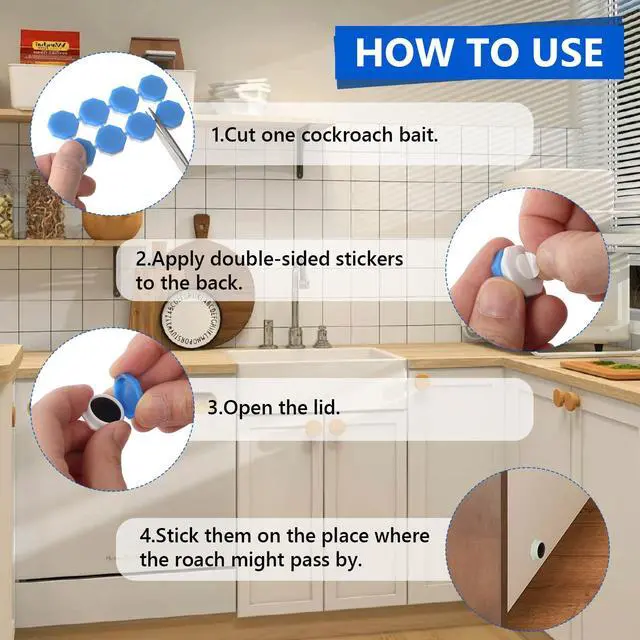 HOW TO USE

1.Cut one cockroach bait.

2.Apply double-sided stickers to the back.

3.Open the lid.

4.Stick them on the place where the roach might pass by.