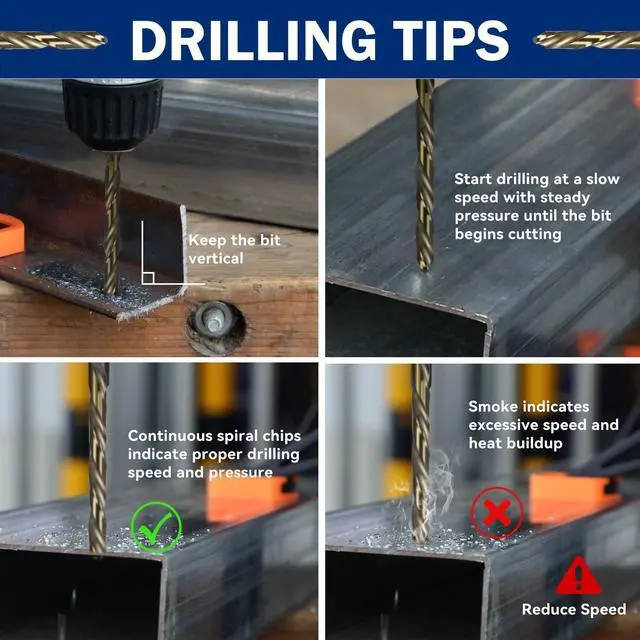 DRILLING TIPS

Keep the bit vertical

Start drilling at a slow speed with steady pressure until the bit begins cutting

Continuous spiral chips indicate proper drilling speed and pressure

Smoke indicates excessive speed and heat buildup

Reduce Speed