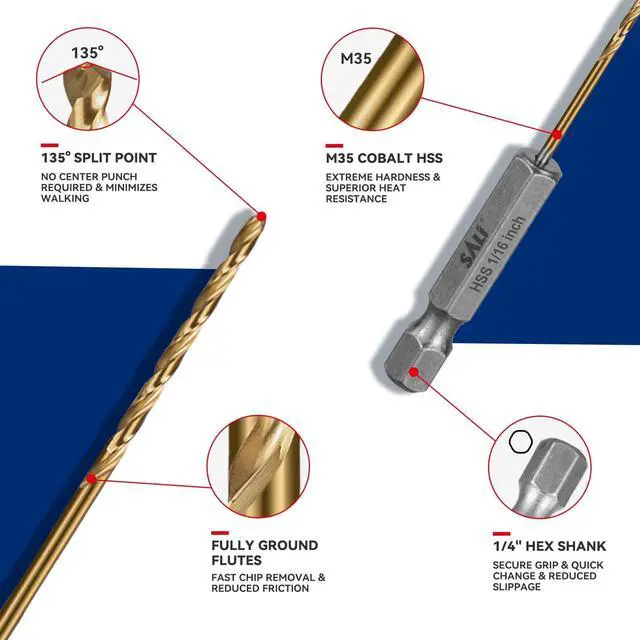 135°

135° SPLIT POINT

NO CENTER PUNCH REQUIRED & MINIMIZES WALKING

M35

M35 COBALT HSS

EXTREME HARDNESS & SUPERIOR HEAT RESISTANCE

SALI

HSS 1/16 inch

FULLY GROUND FLUTES

FAST CHIP REMOVAL & REDUCED FRICTION

1/4" HEX SHANK

SECURE GRIP & QUICK CHANGE & REDUCED SLIPPAGE