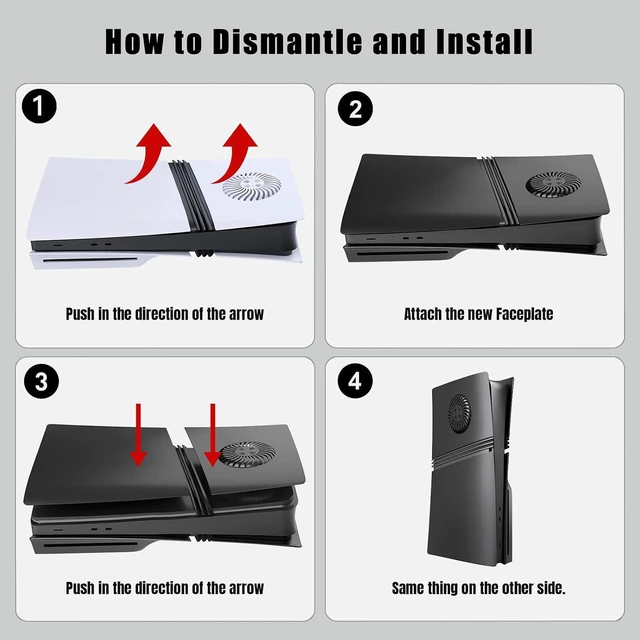 How to Dismantle and Install

1

Push in the direction of the arrow

2

Attach the new Faceplate

3

Push in the direction of the arrow

4

Same thing on the other side.