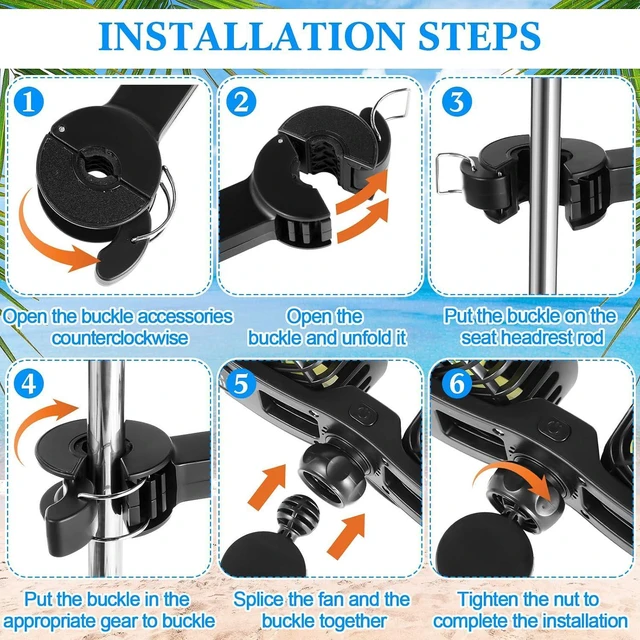 INSTALLATION STEPS

1

Open the buckle accessories counterclockwise

2

Open the buckle and unfold it

3

Put the buckle on the seat headrest rod

4

Put the buckle in the appropriate gear to buckle

5

Splice the fan and the buckle together

6

Tighten the nut to complete the installation