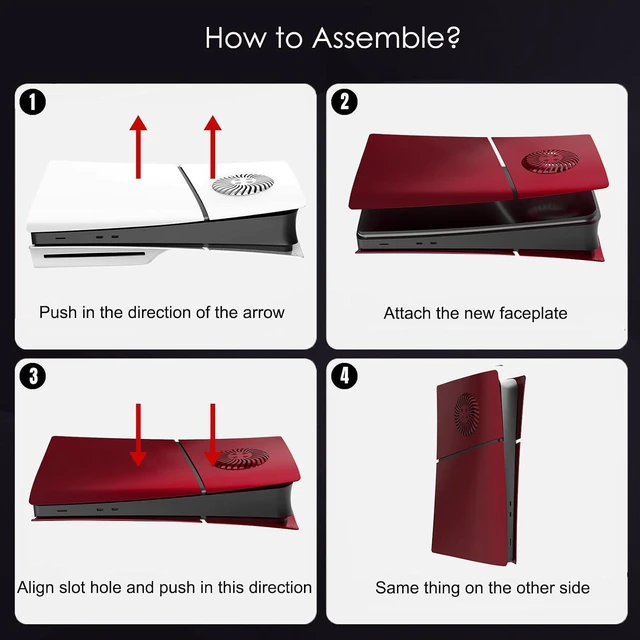 How to Assemble?

1

Push in the direction of the arrow

2

Attach the new faceplate

3

Align slot hole and push in this direction

4

Same thing on the other side