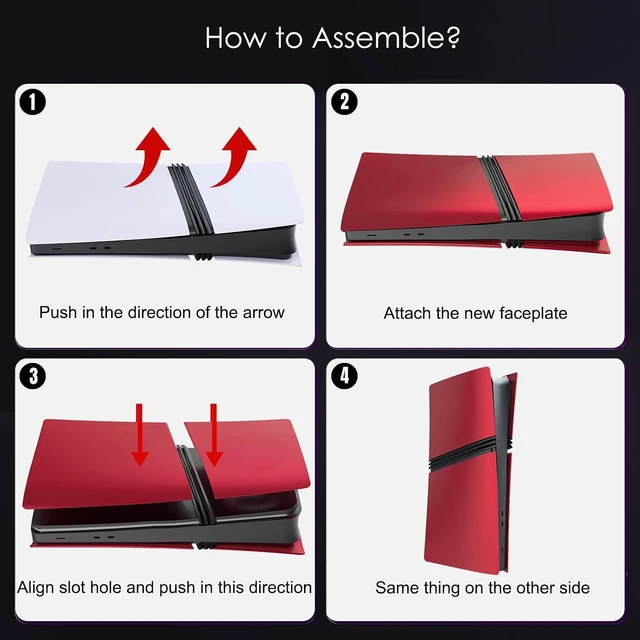 How to Assemble?

1

Push in the direction of the arrow

2

Attach the new faceplate

3

Align slot hole and push in this direction

4

Same thing on the other side