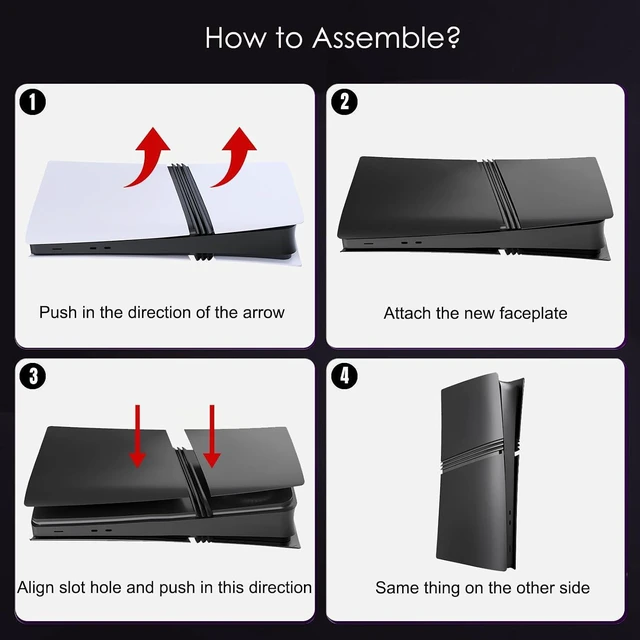 How to Assemble?

1

Push in the direction of the arrow

2

Attach the new faceplate

3

Align slot hole and push in this direction

4

Same thing on the other side