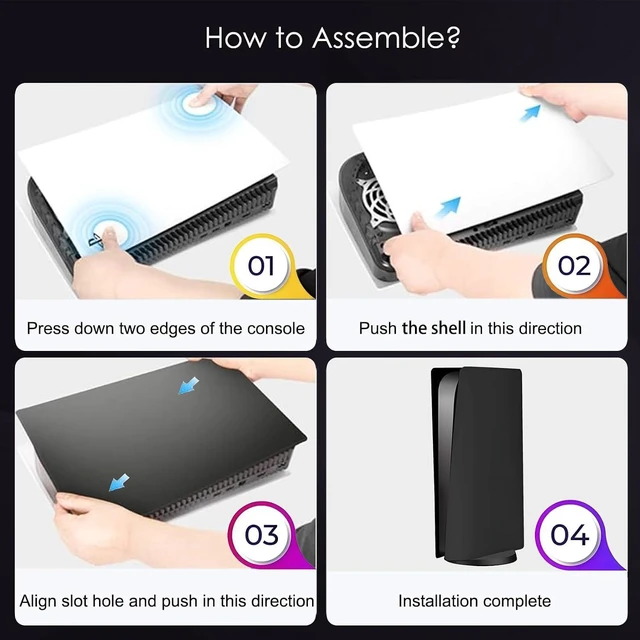 How to Assemble?

01

Press down two edges of the console

02

Push the shell in this direction

03

Align slot hole and push in this direction

04

Installation complete