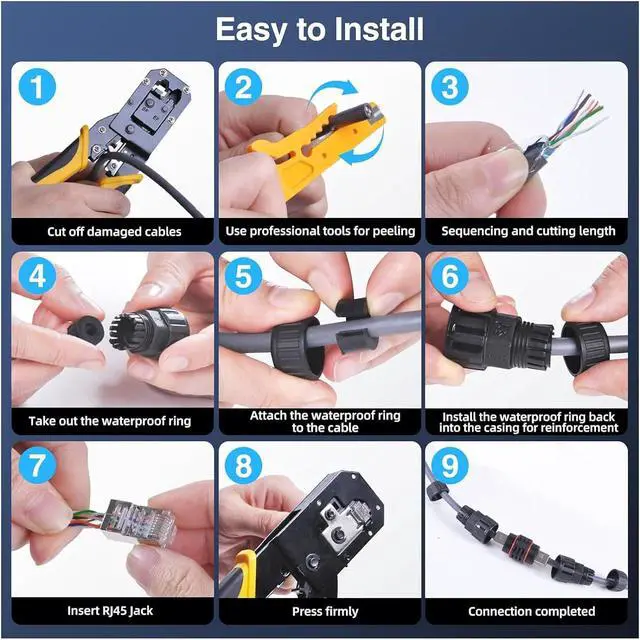 Easy to Install

1

Cut off damaged cables

2

Use professional tools for peeling

3

Sequencing and cutting length

4

Take out the waterproof ring

5

Attach the waterproof ring to the cable

6

Install the waterproof ring back into the casing for reinforcement

7

Insert RJ45 Jack

8

Press firmly

9

Connection completed