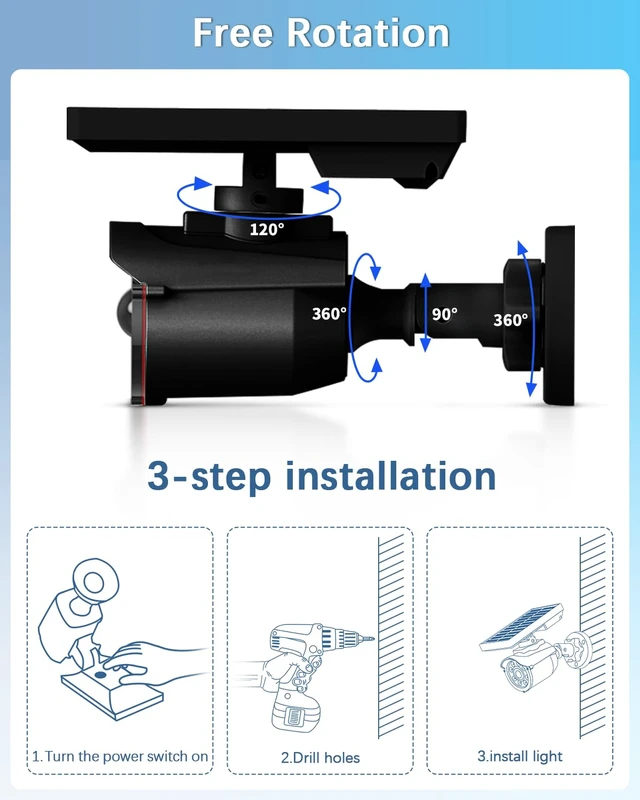 Free Rotation

120°

360°

90°

360°

3-step installation

1.Turn the power switch on

2.Drill holes

3.install light