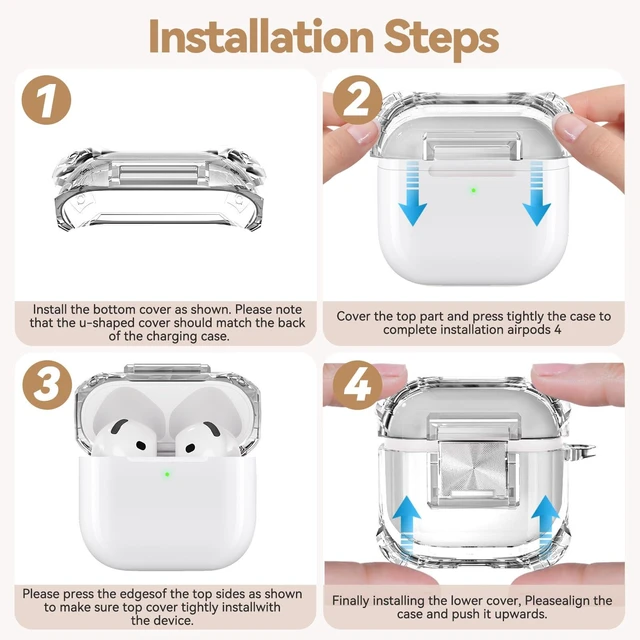 Installation Steps

1

Install the bottom cover as shown. Please note that the u-shaped cover should match the back of the charging case.

2

Cover the top part and press tightly the case to complete installation airpods 4

3

Please press the edgesof the top sides as shown to make sure top cover tightly installwith the device.

4

Finally installing the lower cover, Pleasealign the case and push it upwards.