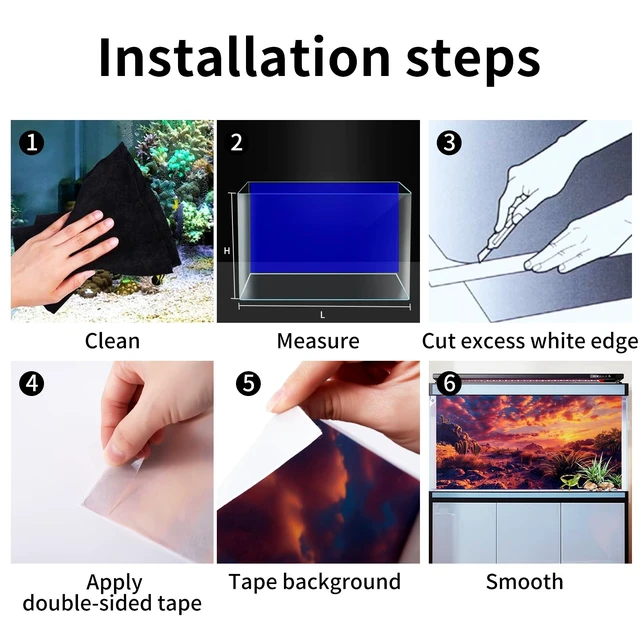 Installation steps

1

Clean

2

H

L

Measure

3

Cut excess white edge

4

Apply
double-sided tape

5

Tape background

6

Smooth