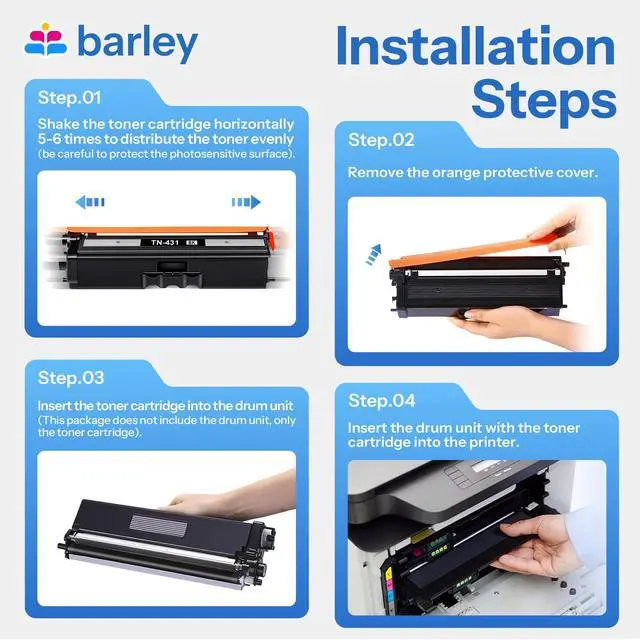 barley

Installation Steps

Step.01

Shake the toner cartridge horizontally 5-6 times to distribute the toner evenly (be careful to protect the photosensitive surface).

TN-431 BK

Step.02

Remove the orange protective cover.

Step.03

Insert the toner cartridge into the drum unit (This package does not include the drum unit, only the toner cartridge).

Step.04

Insert the drum unit with the toner cartridge into the printer.