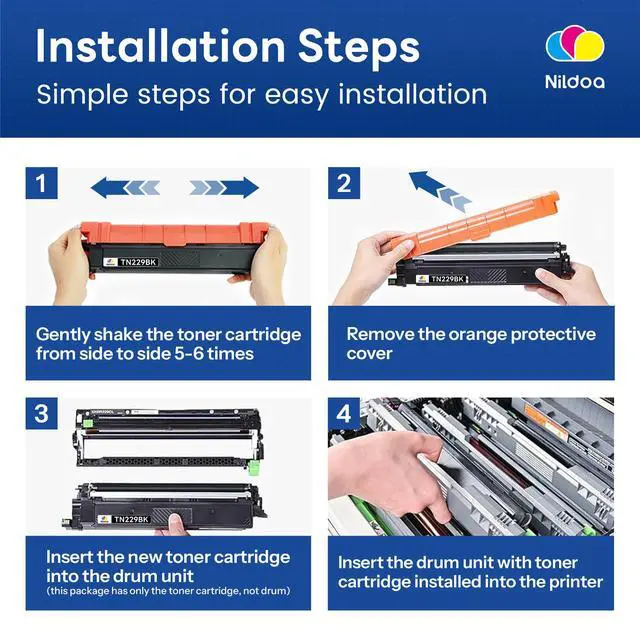 Installation Steps
Simple steps for easy installation

Nildoa

1

TN229BK

Gently shake the toner cartridge from side to side 5-6 times

2

TN229BK

Remove the orange protective cover

3

TN229BK

Insert the new toner cartridge into the drum unit
(this package has only the toner cartridge, not drum)

4

Insert the drum unit with toner cartridge installed into the printer