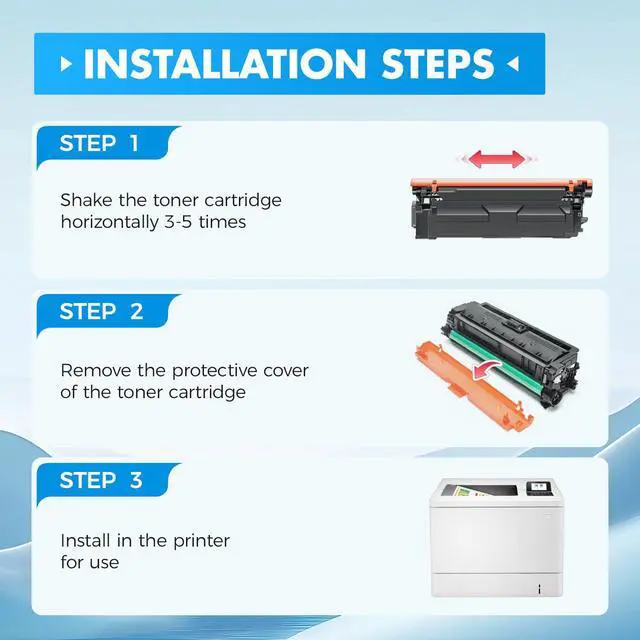 INSTALLATION STEPS

STEP 1

Shake the toner cartridge horizontally 3-5 times

STEP 2

Remove the protective cover of the toner cartridge

STEP 3

Install in the printer for use