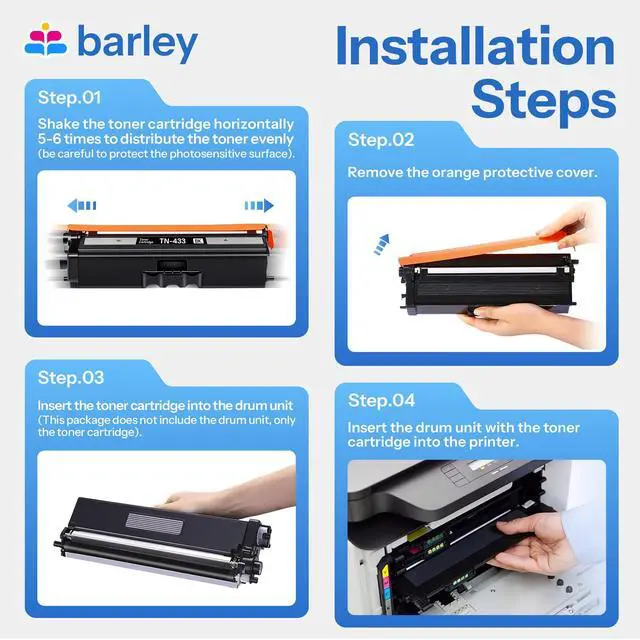 barley

Installation Steps

Step.01

Shake the toner cartridge horizontally 5-6 times to distribute the toner evenly (be careful to protect the photosensitive surface).

Toner Cartridge TN-433 BK

Step.02

Remove the orange protective cover.

Step.03

Insert the toner cartridge into the drum unit (This package does not include the drum unit, only the toner cartridge).

Step.04

Insert the drum unit with the toner cartridge into the printer.